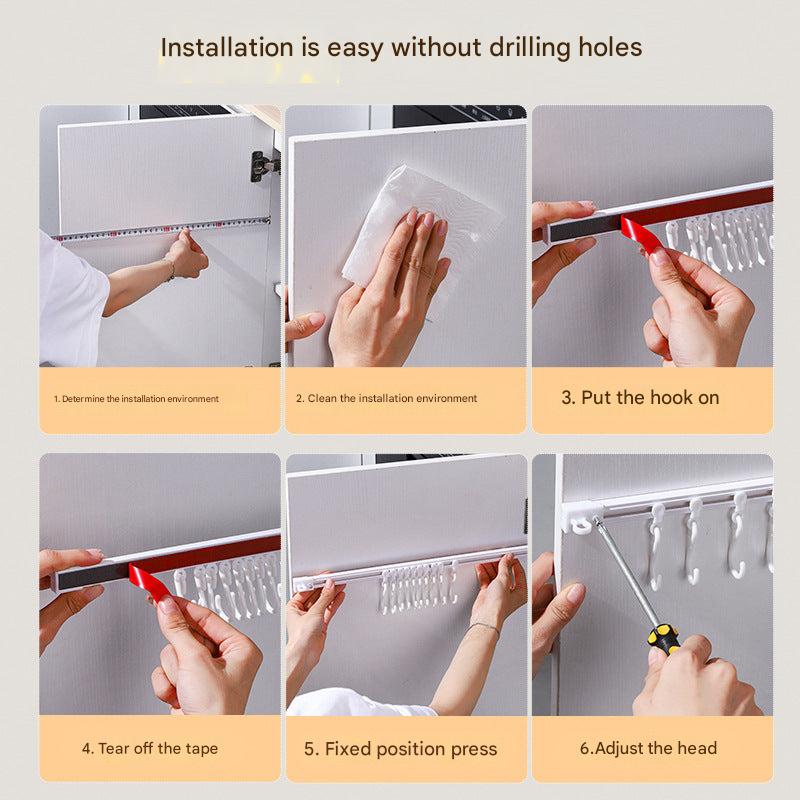 Installation is easy without drilling holes

1. Determine the installation environment

2. Clean the installation environment

3. Put the hook on

4. Tear off the tape

5. Fixed position press

6.Adjust the head