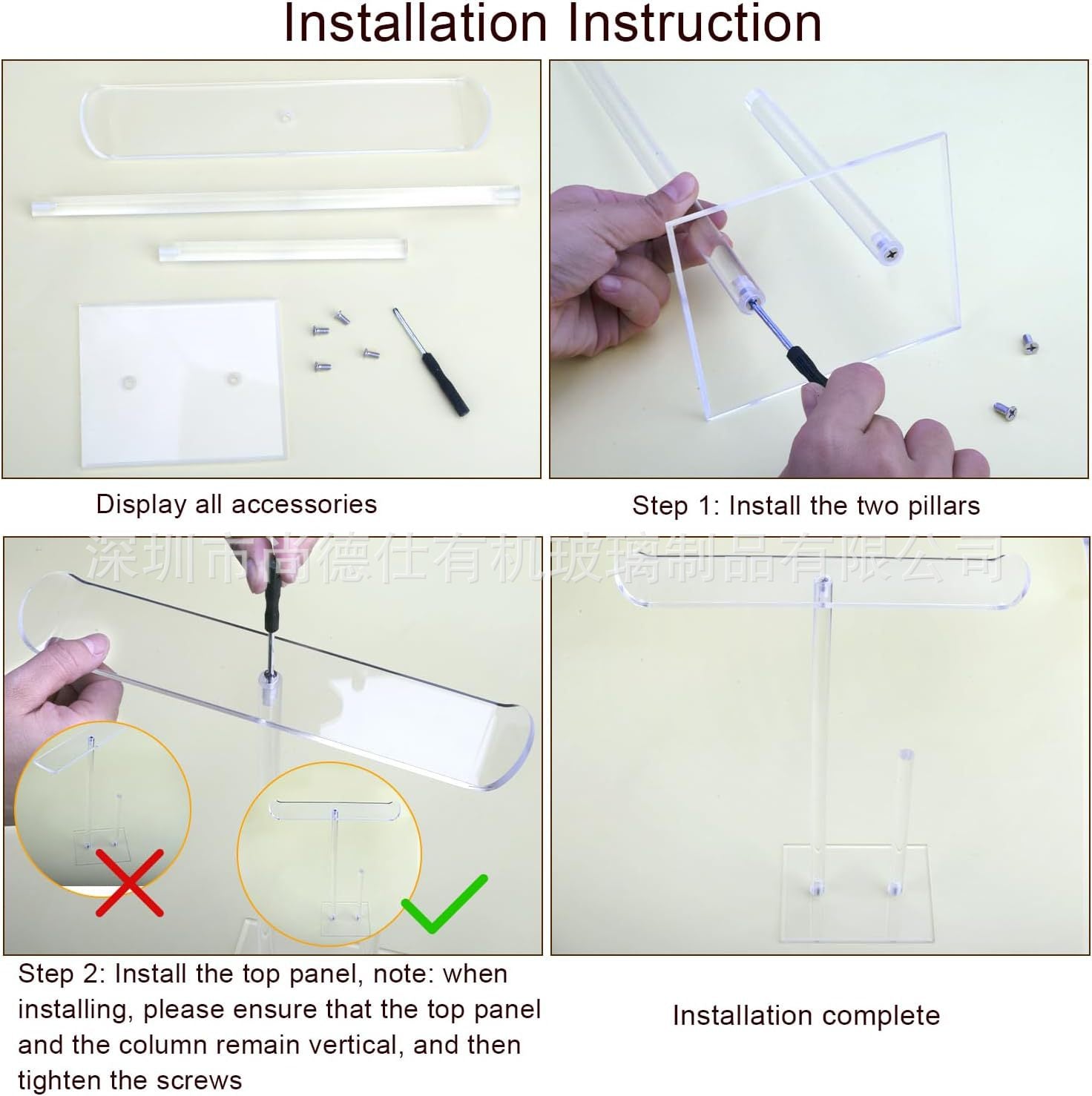 Installation Instruction

Display all accessories

Step 1: Install the two pillars

深圳市尚德仕有机玻璃制品有限公司

Step 2: Install the top panel, note: when installing, please ensure that the top panel and the column remain vertical, and then tighten the screws

Installation complete