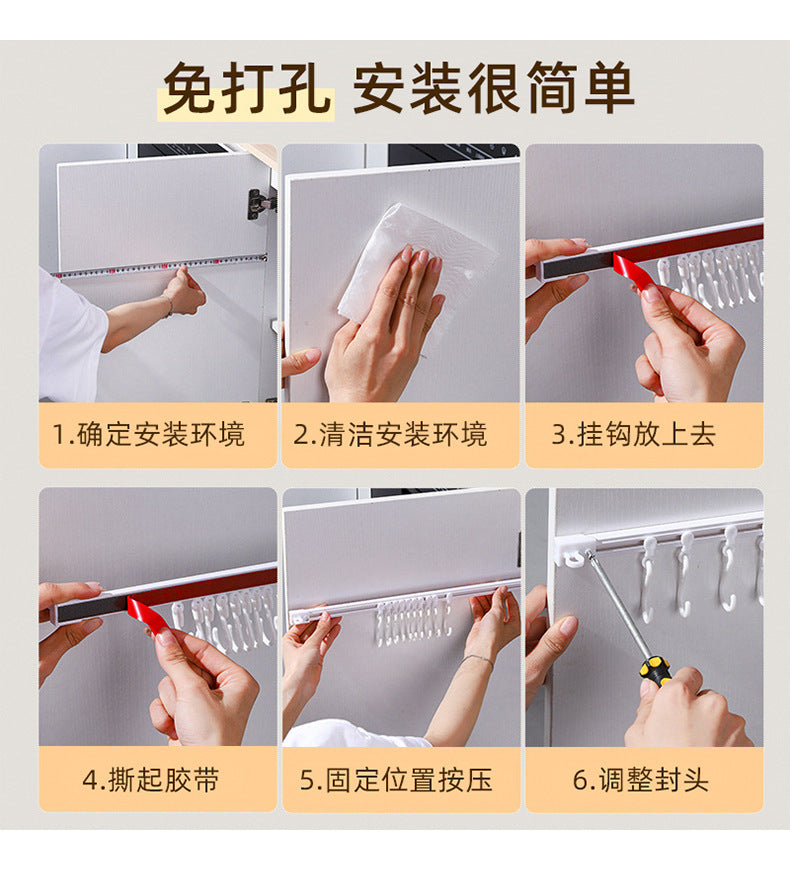 免打孔 安装很简单

1.确定安装环境

2.清洁安装环境

3.挂钩放上去

4.撕起胶带

5.固定位置按压

6.调整封头