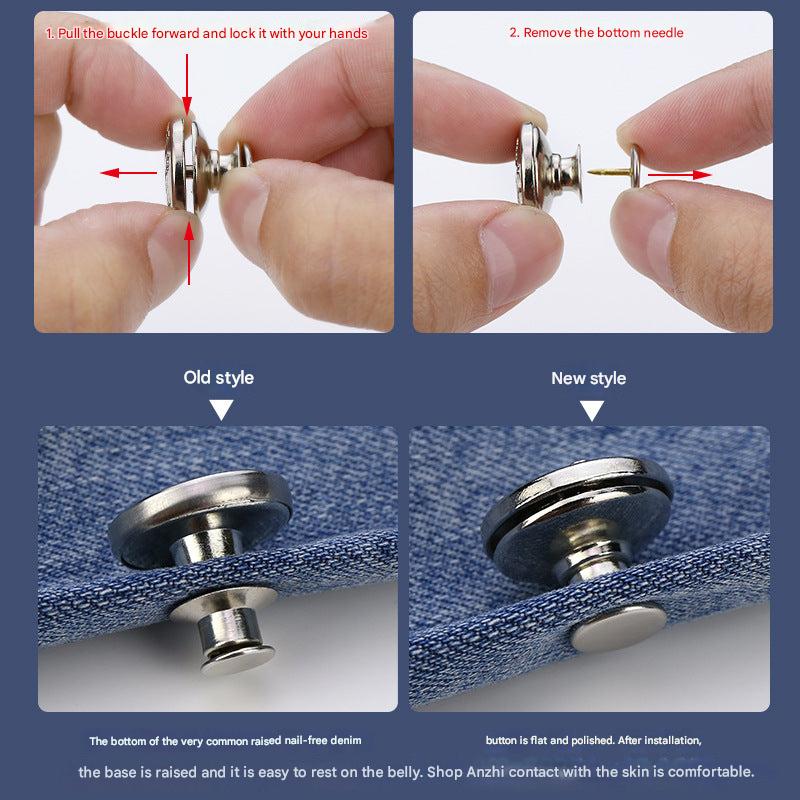 1. Pull the buckle forward and lock it with your hands

2. Remove the bottom needle

Old style

New style

The bottom of the very common raised nail-free denim

button is flat and polished. After installation,

the base is raised and it is easy to rest on the belly. Shop Anzhi contact with the skin is comfortable.