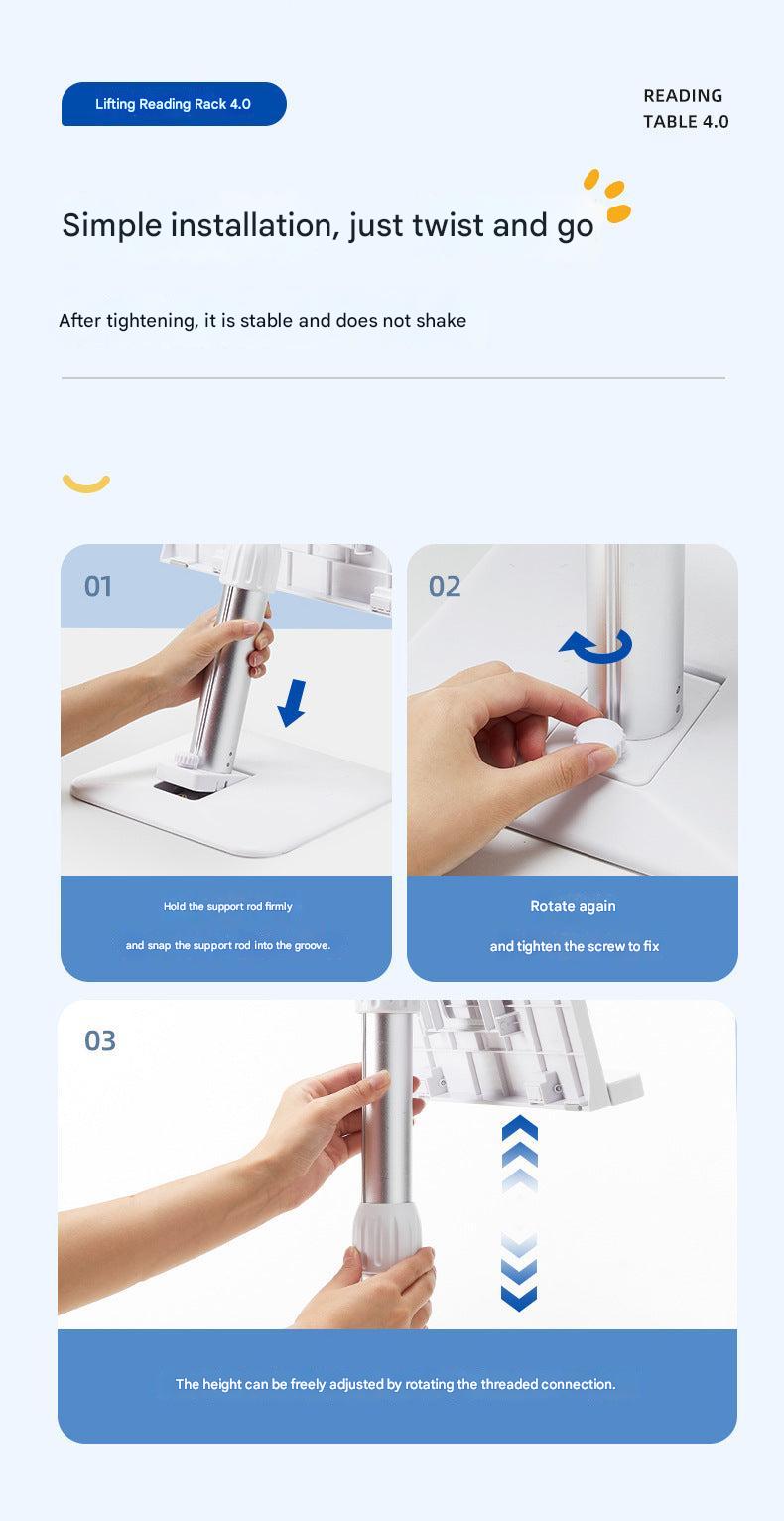 Lifting Reading Rack 4.0

READING TABLE 4.0

Simple installation, just twist and go

After tightening, it is stable and does not shake

01

Hold the support rod firmly

and snap the support rod into the groove.

02

Rotate again

and tighten the screw to fix

03

The height can be freely adjusted by rotating the threaded connection.